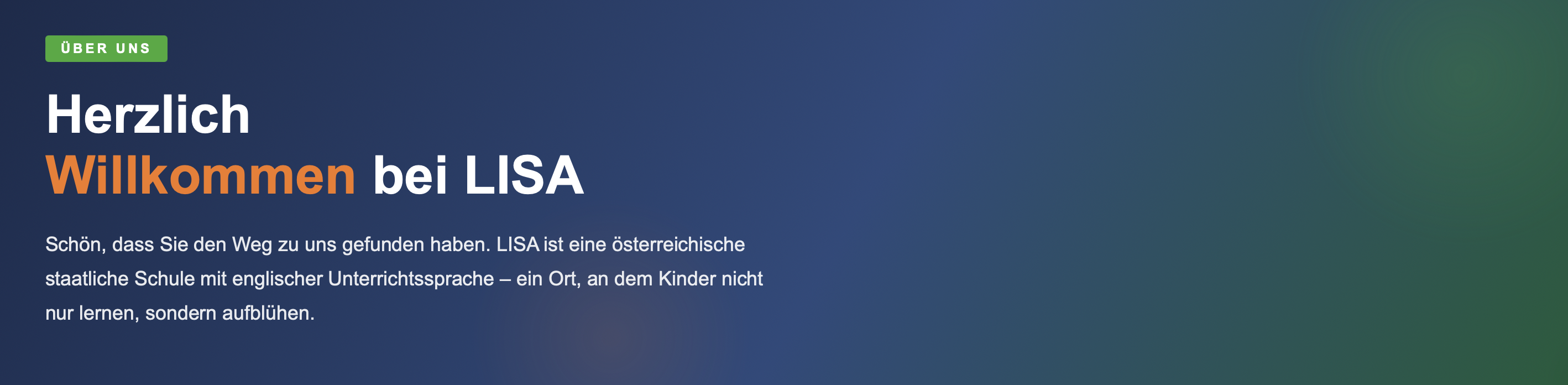 ÜBER UNS

Herzlich
Willkommen bei LISA

Schön, dass Sie den Weg zu uns gefunden haben. LISA ist eine österreichische staatliche Schule mit englischer Unterrichtssprache – ein Ort, an dem Kinder nicht nur lernen, sondern aufblühen.